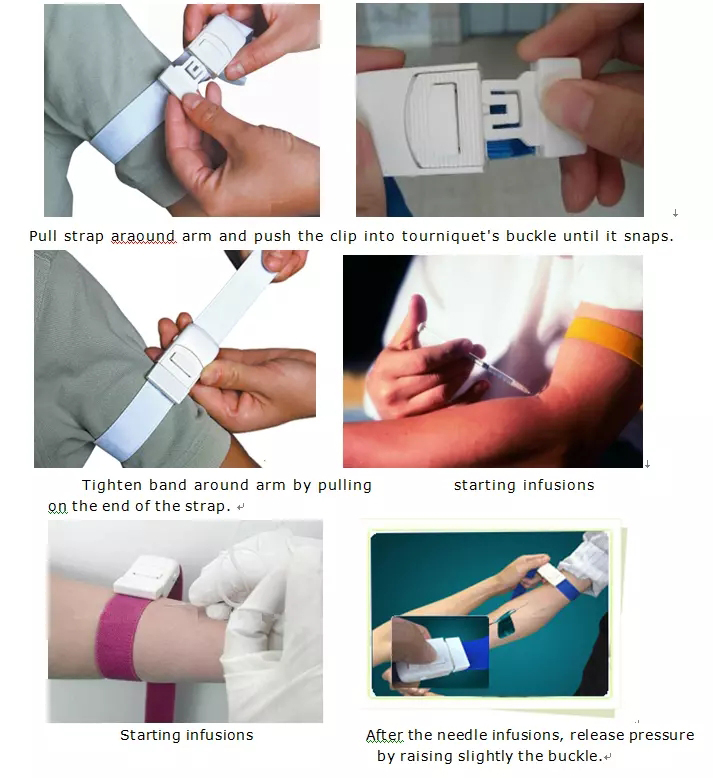 Pull strap araound arm and push the clip into tourniquet's buckle until it snaps.

Tighten band around arm by pulling on the end of the strap.

starting infusions

Starting infusions

After the needle infusions, release pressure by raising slightly the buckle.