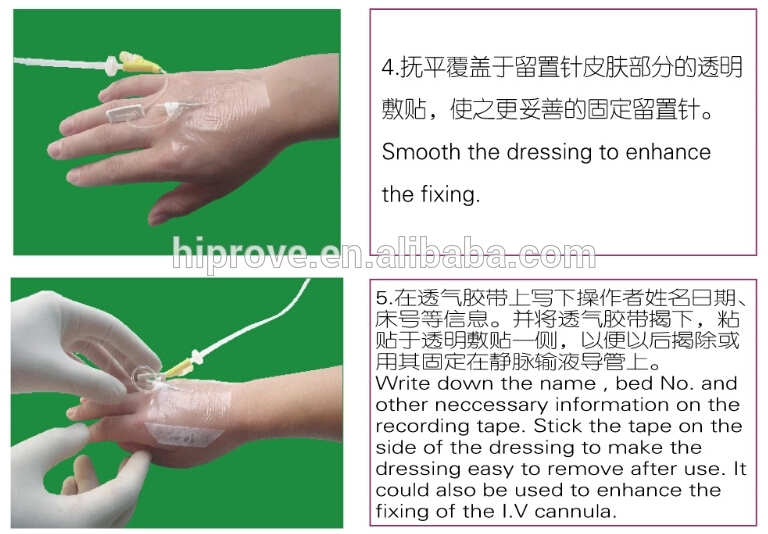 4.抚平覆盖于留置针皮肤部分的透明敷贴，使之更妥善的固定留置针。
Smooth the dressing to enhance the fixing.

hiprove.en.alibaba.com

5.在透气胶带上写下操作者姓名日期、床号等信息。并将透气胶带揭下，粘贴于透明敷贴一侧，以便以后揭除或用其固定在静脉输液导管上。
Write down the name , bed No. and other neccessary information on the recording tape. Stick the tape on the side of the dressing to make the dressing easy to remove after use. It could also be used to enhance the fixing of the I.V cannula.