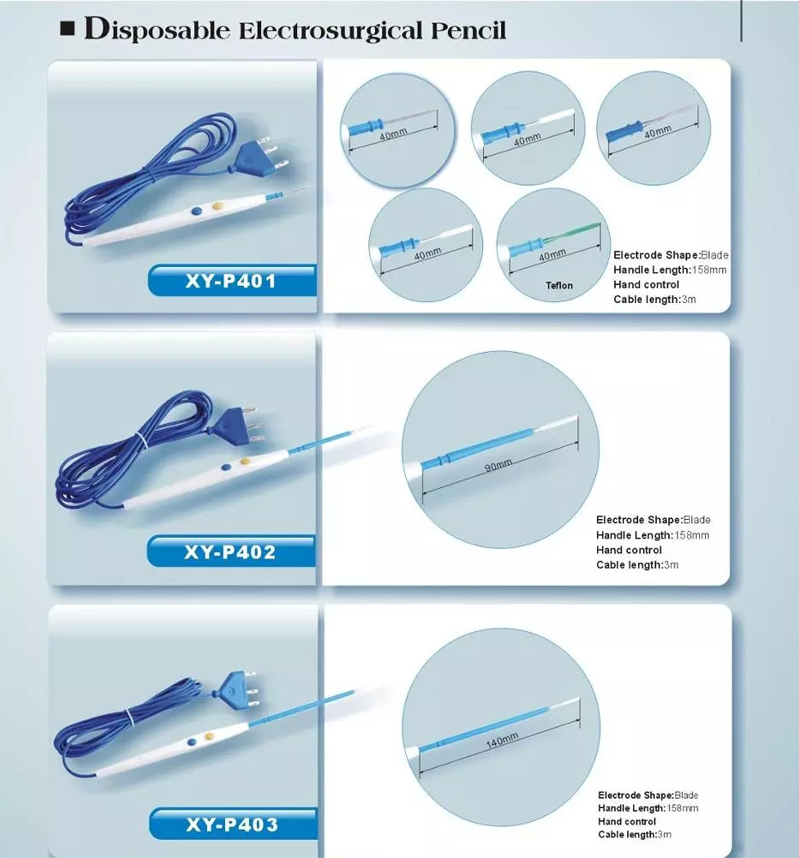 ■ Disposable Electrosurgical Pencil

XY-P401

40mm

40mm

40mm

40mm

40mm

Teflon

Electrode Shape:Blade
Handle Length:158mm
Hand control
Cable length:3m

XY-P402

90mm

Electrode Shape:Blade
Handle Length:158mm
Hand control
Cable length:3m

XY-P403

140mm

Electrode Shape:Blade
Handle Length:158mm
Hand control
Cable length:3m