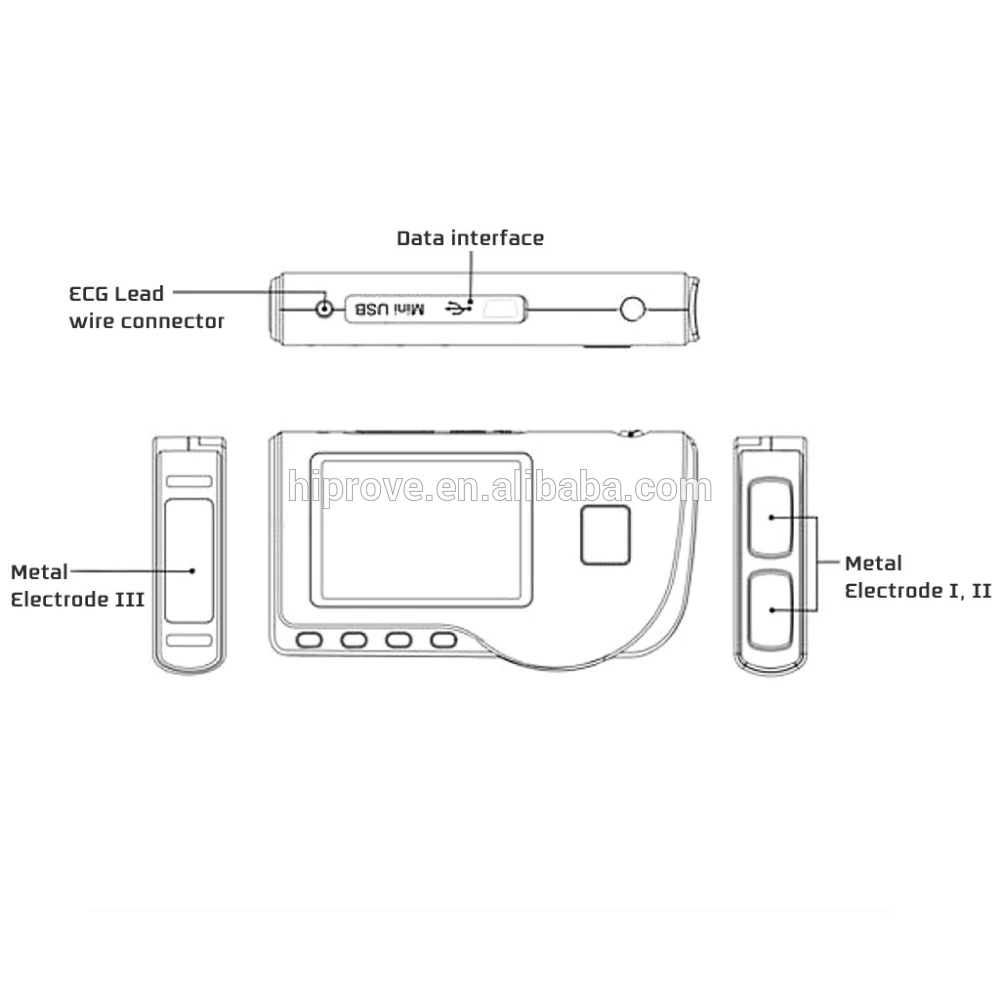 Data interface

ECG Lead
wire connector

Mini USB

hiprove.en.alibaba.com

Metal
Electrode III

Metal
Electrode I, II