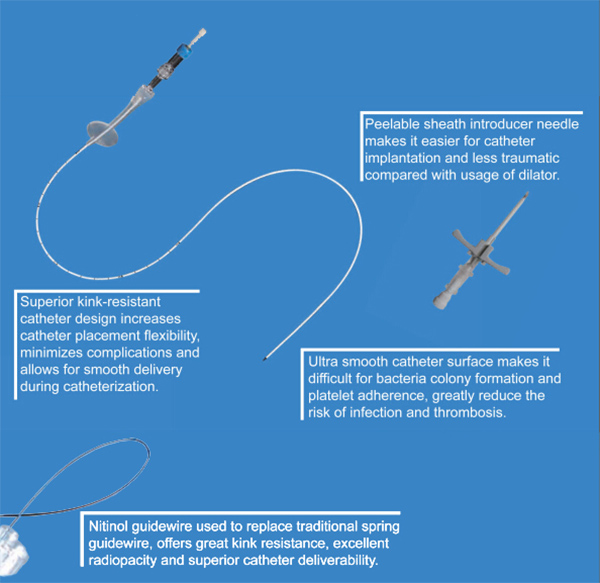 Peelable sheath introducer needle makes it easier for catheter implantation and less traumatic compared with usage of dilator.

Superior kink-resistant catheter design increases catheter placement flexibility, minimizes complications and allows for smooth delivery during catheterization.

Ultra smooth catheter surface makes it difficult for bacteria colony formation and platelet adherence, greatly reduce the risk of infection and thrombosis.

Nitinol guidewire used to replace traditional spring guidewire, offers great kink resistance, excellent radiopacity and superior catheter deliverability.